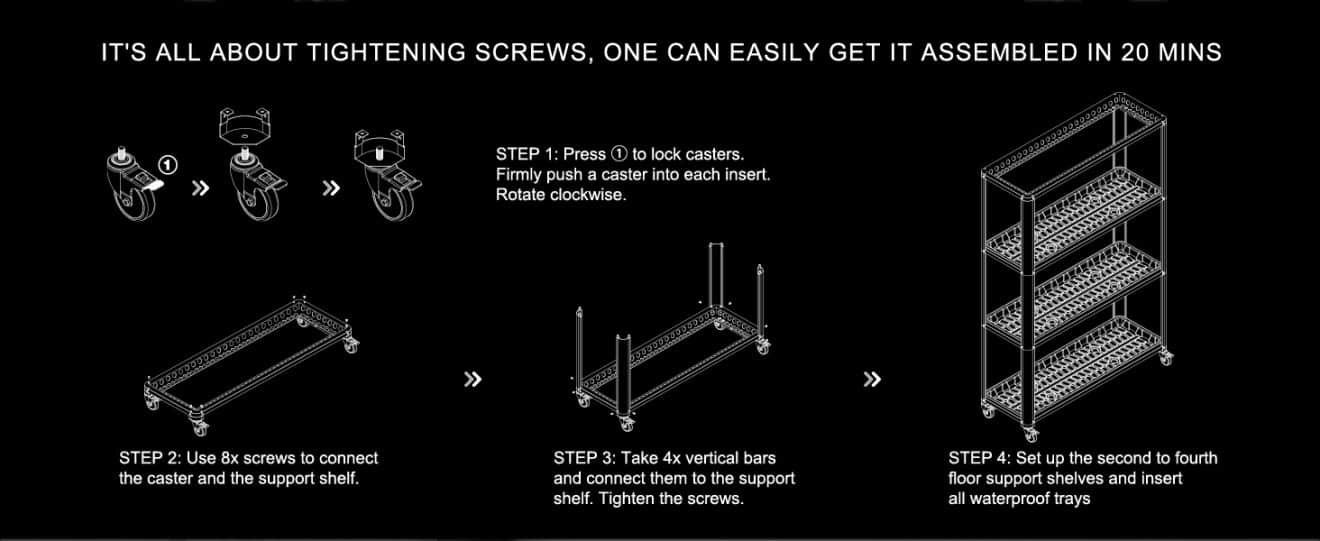 IT'S ALL ABOUT TIGHTENING SCREWS, ONE CAN EASILY GET IT ASSEMBLED IN 20 MINS

①

»

»

STEP 1: Press ① to lock casters. Firmly push a caster into each insert. Rotate clockwise.

»

»

STEP 2: Use 8x screws to connect the caster and the support shelf.

STEP 3: Take 4x vertical bars and connect them to the support shelf. Tighten the screws.

STEP 4: Set up the second to fourth floor support shelves and insert all waterproof trays